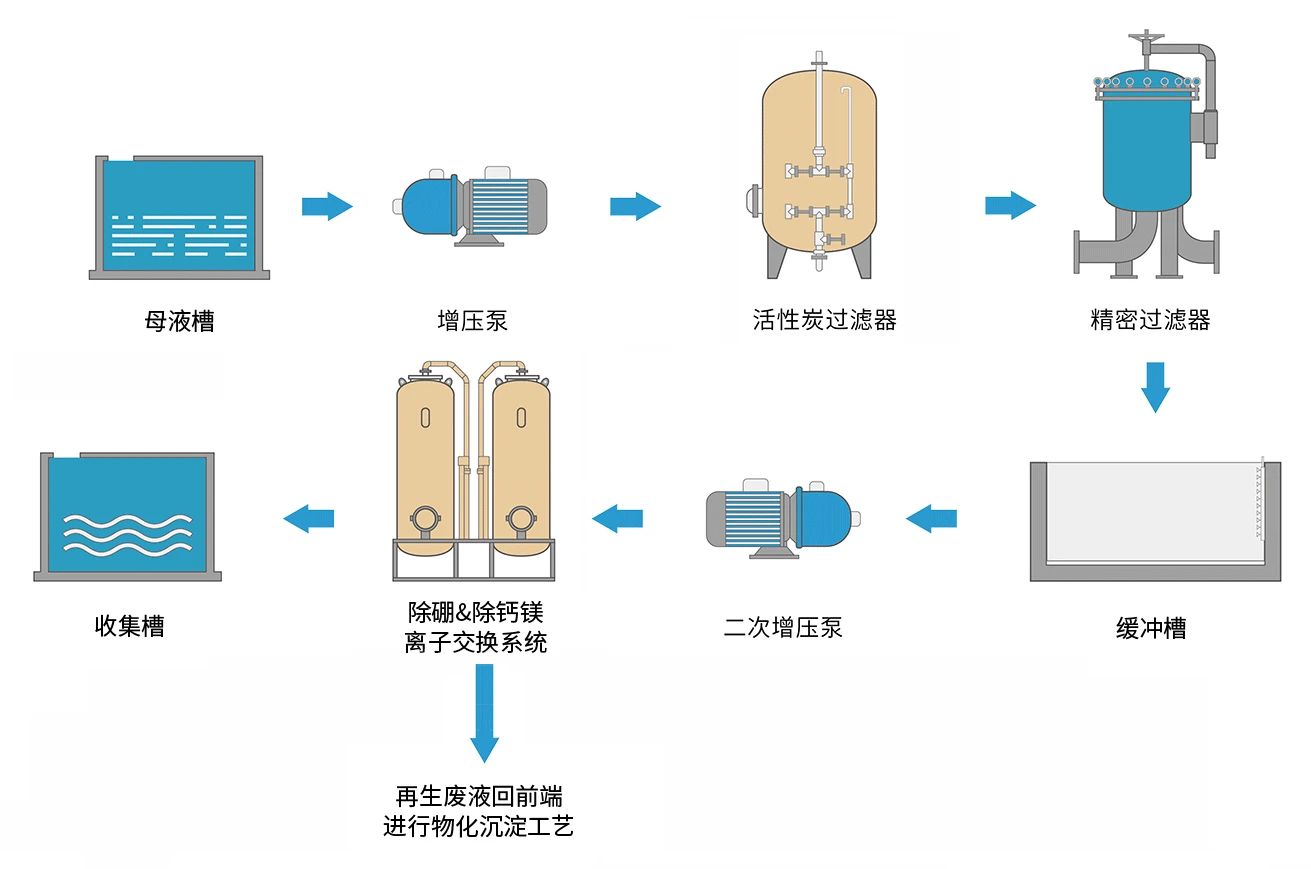 母液槽

增压泵

活性炭过滤器

精密过滤器

缓冲槽

二次增压泵

除硼&除钙镁
离子交换系统

收集槽

再生废液回前端
进行物化沉淀工艺